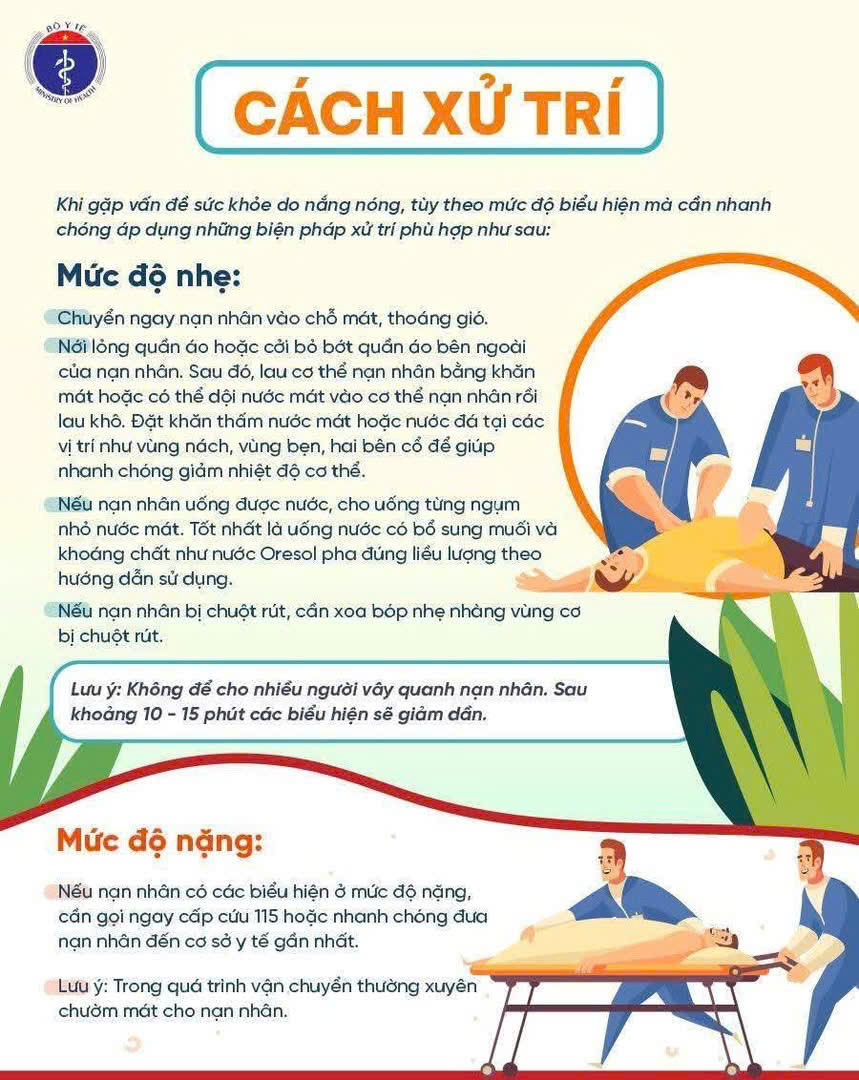 BỘ Y TẾ
MINISTRY OF HEALTH

CÁCH XỬ TRÍ

Khi gặp vấn đề sức khỏe do nắng nóng, tùy theo mức độ biểu hiện mà cần nhanh chóng áp dụng những biện pháp xử trí phù hợp như sau:

Mức độ nhẹ:

Chuyển ngay nạn nhân vào chỗ mát, thoáng gió.

Nới lỏng quần áo hoặc cởi bỏ bớt quần áo bên ngoài của nạn nhân. Sau đó, lau cơ thể nạn nhân bằng khăn mát hoặc có thể dội nước mát vào cơ thể nạn nhân rồi lau khô. Đặt khăn thấm nước mát hoặc nước đá tại các vị trí như vùng nách, vùng bẹn, hai bên cổ để giúp nhanh chóng giảm nhiệt độ cơ thể.

Nếu nạn nhân uống được nước, cho uống từng ngụm nhỏ nước mát. Tốt nhất là uống nước có bổ sung muối và khoáng chất như nước Oresol pha đúng liều lượng theo hướng dẫn sử dụng.

Nếu nạn nhân bị chuột rút, cần xoa bóp nhẹ nhàng vùng cơ bị chuột rút.

Lưu ý: Không để cho nhiều người vây quanh nạn nhân. Sau khoảng 10 - 15 phút các biểu hiện sẽ giảm dần.

Mức độ nặng:

Nếu nạn nhân có các biểu hiện ở mức độ nặng, cần gọi ngay cấp cứu 115 hoặc nhanh chóng đưa nạn nhân đến cơ sở y tế gần nhất.

Lưu ý: Trong quá trình vận chuyển thường xuyên chườm mát cho nạn nhân.